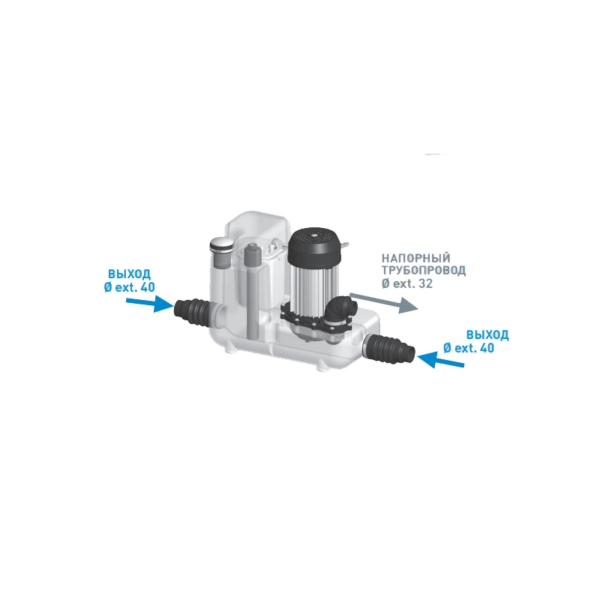 ВЫХОД
Ø ext. 40

НАПОРНЫЙ
ТРУБОПРОВОД
Ø ext. 32

ВЫХОД
Ø ext. 40